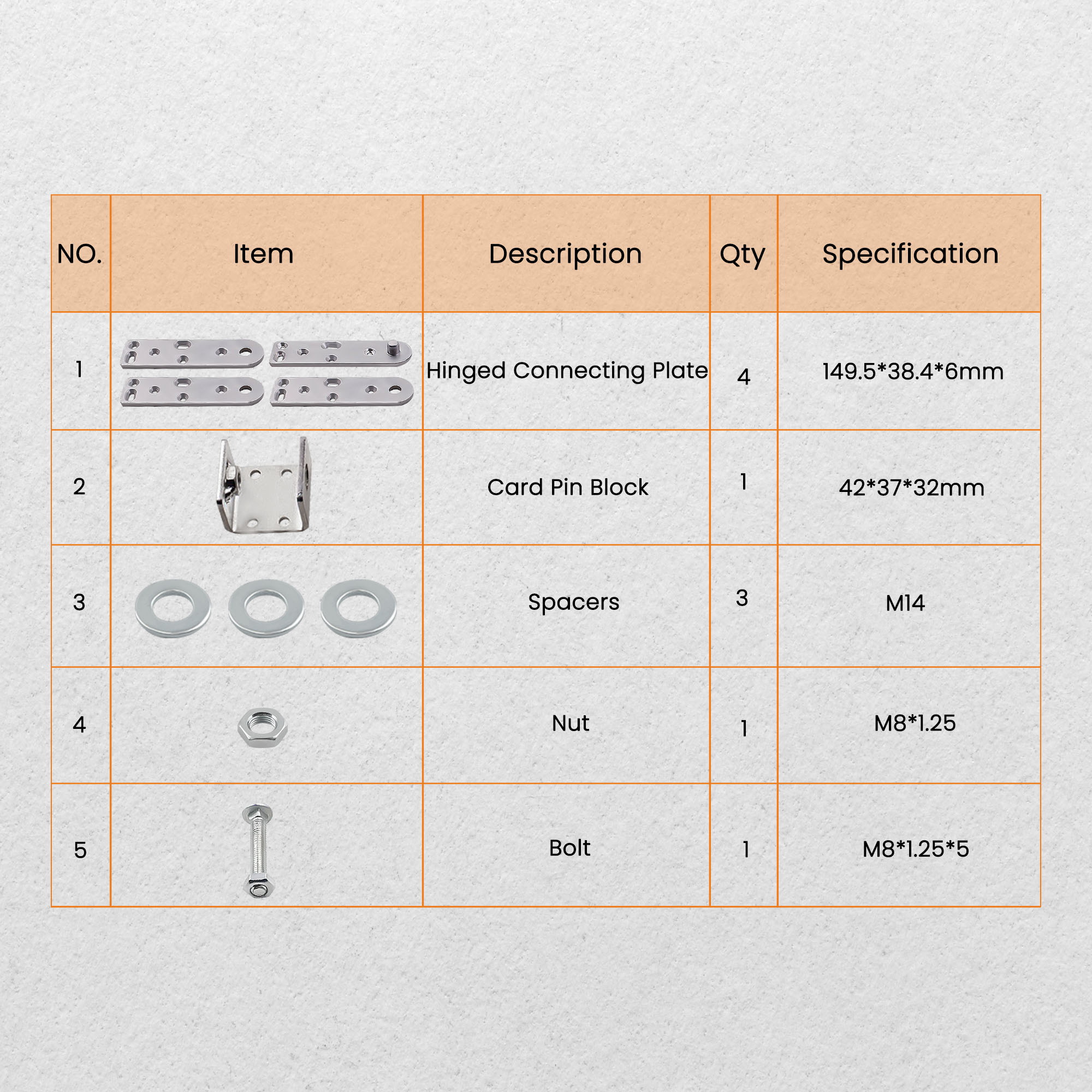 | NO. | Item | Description | Qty | Specification |
|---|---|---|---|---|
| 1 | | Hinged Connecting Plate | 4 | 149.5*38.4*6mm |
| 2 | | Card Pin Block | 1 | 42*37*32mm |
| 3 | | Spacers | 3 | M14 |
| 4 | | Nut | 1 | M8*1.25 |
| 5 | | Bolt | 1 | M8*1.25*5 |